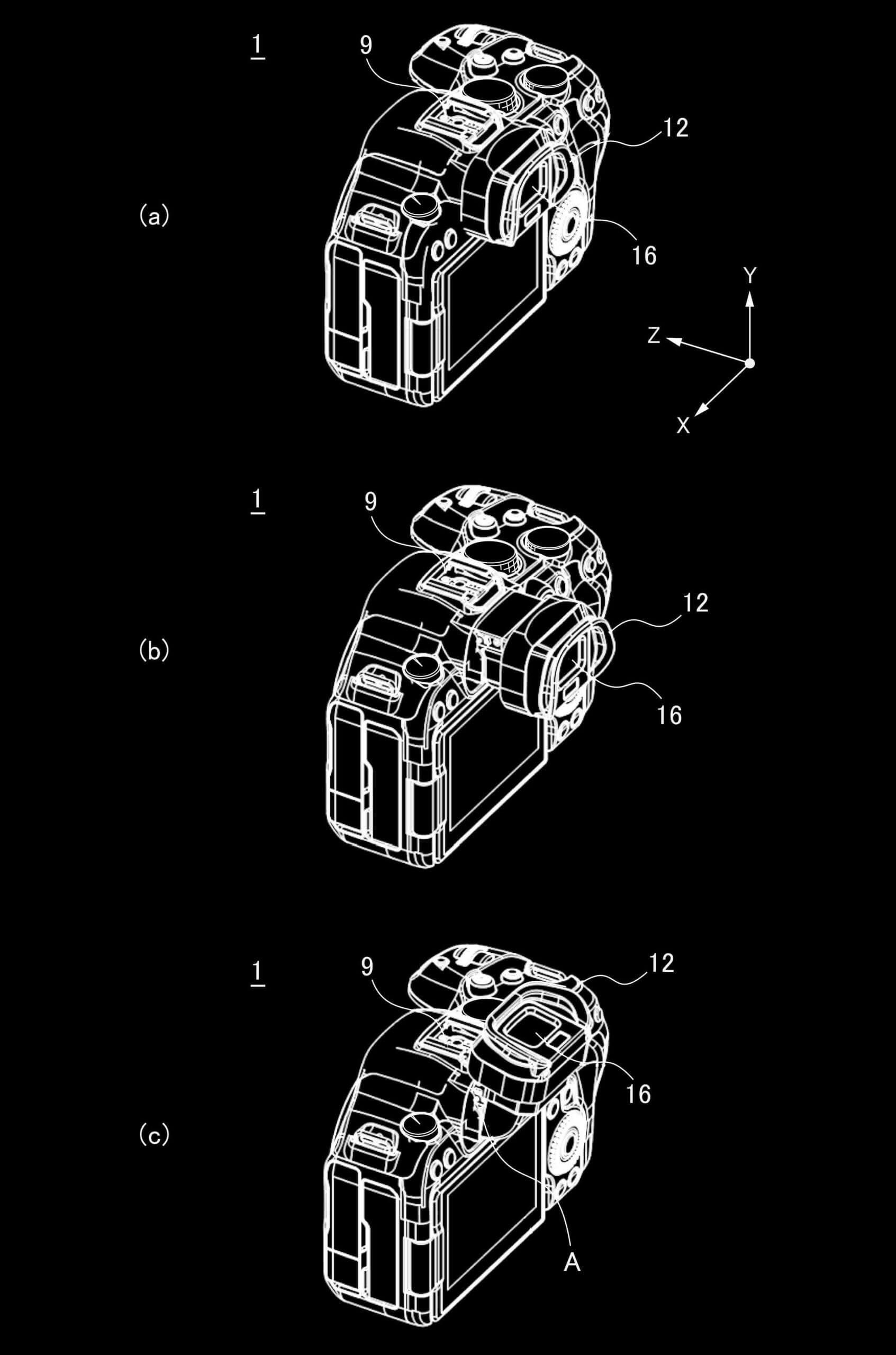 1

9

12

(a)

16

Y

Z

X

1

9

12

(b)

16

1

9

12

16

(c)

A