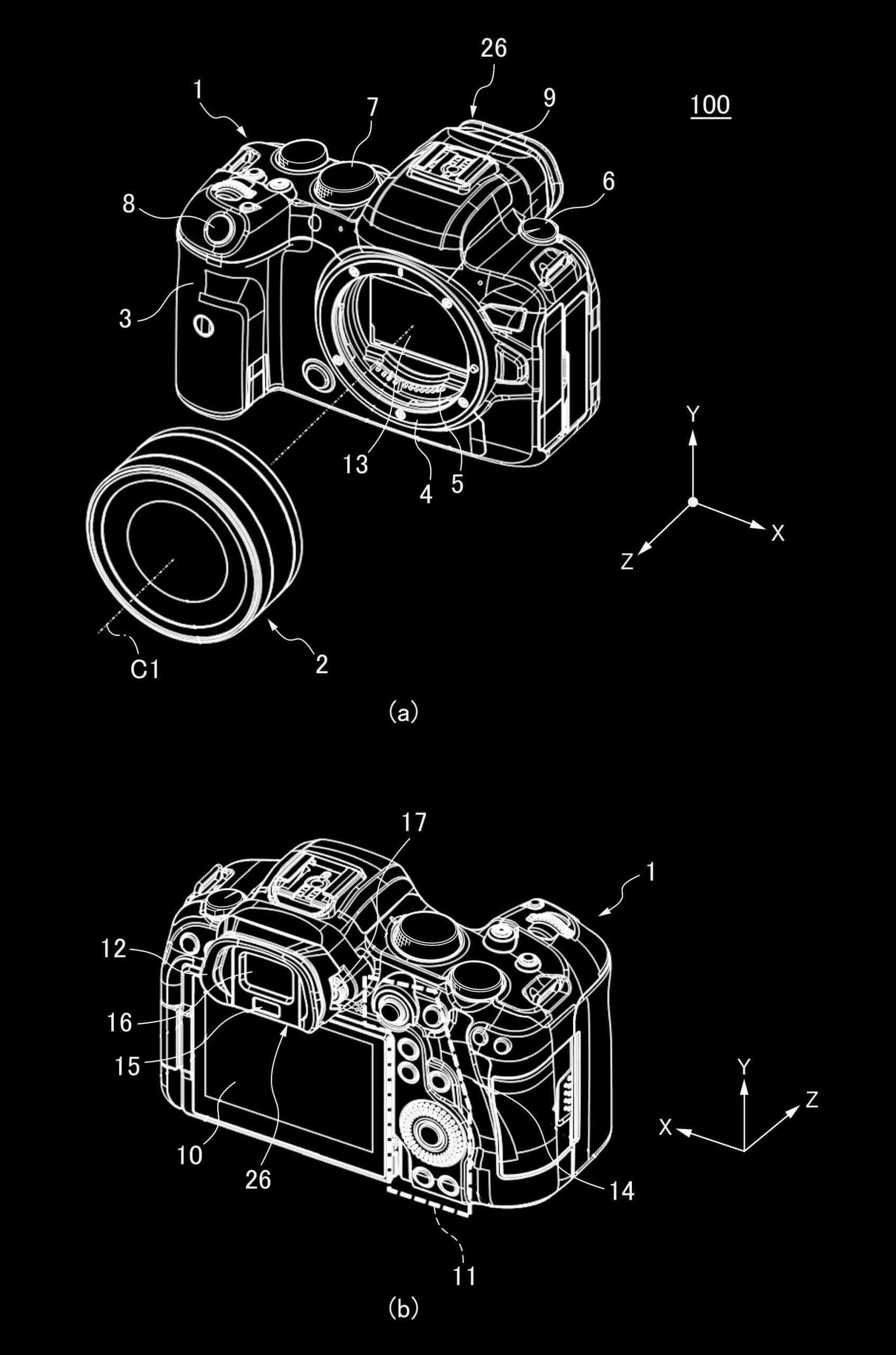 26
1
7
9
100
8
6
3
13
4
5
Y
X
Z
C1
2
(a)

17
1
12
16
15
10
26
14
11
Y
Z
X
(b)